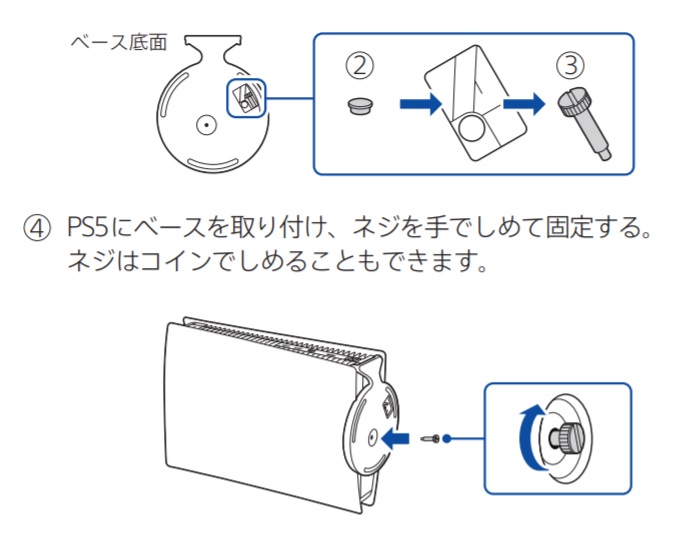 ベース底面

②

③

④ PS5にベースを取り付け、ネジを手でしめて固定する。ネジはコインでしめることもできます。